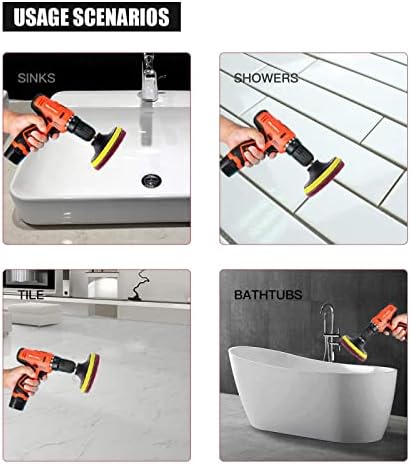 USAGE SCENARIOS

SINKS

SHOWERS

TILE

BATHTUBS