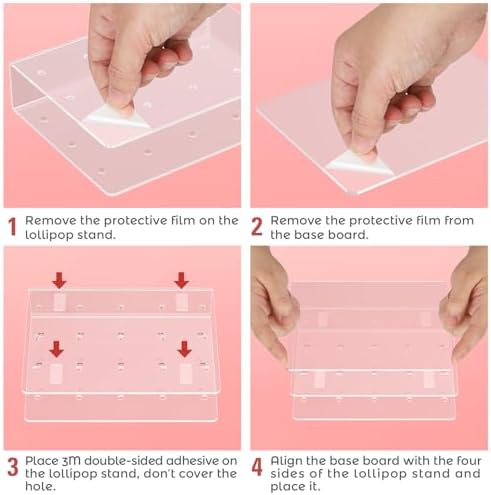 1 Remove the protective film on the lollipop stand.

2 Remove the protective film from the base board.

3 Place 3M double-sided adhesive on the lollipop stand, don't cover the hole.

4 Align the base board with the four sides of the lollipop stand and place it.