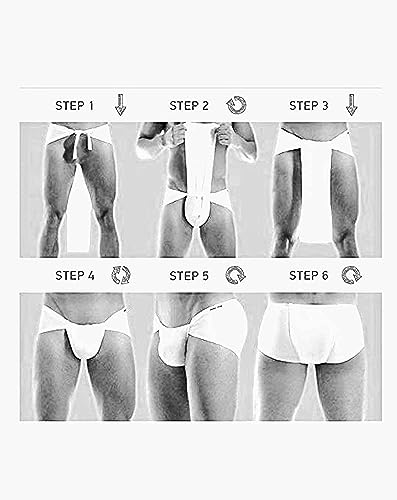 STEP 1

STEP 2

STEP 3

STEP 4

STEP 5

STEP 6