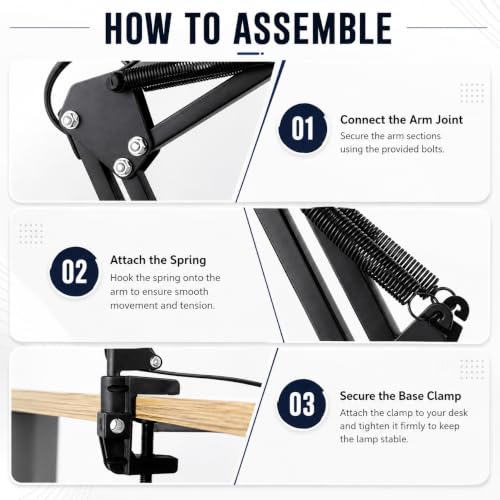 HOW TO ASSEMBLE

01

Connect the Arm Joint

Secure the arm sections using the provided bolts.

02

Attach the Spring

Hook the spring onto the arm to ensure smooth movement and tension.

03

Secure the Base Clamp

Attach the clamp to your desk and tighten it firmly to keep the lamp stable.