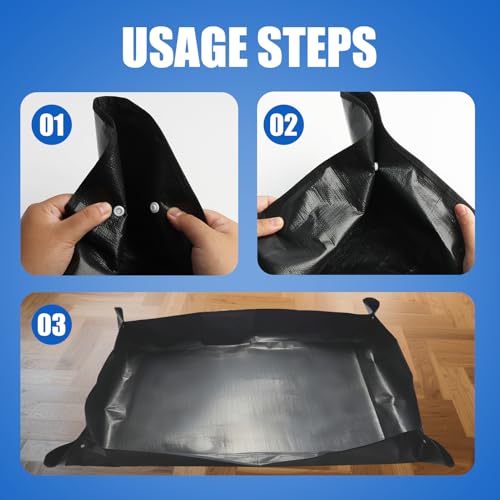 USAGE STEPS

01

02

03