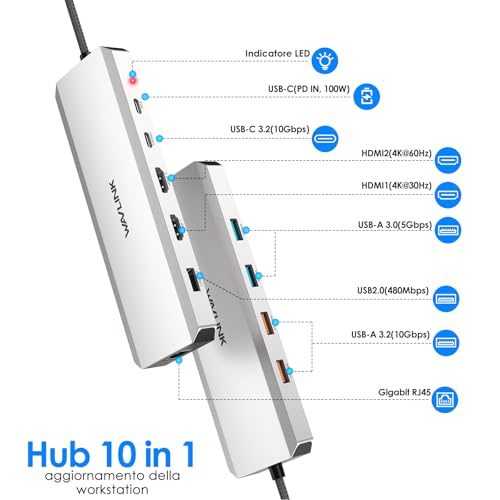 Indicatore LED

USB-C(PD IN, 100W)

USB-C 3.2(10Gbps)

HDMI2(4K@60Hz)

HDMI1(4K@30Hz)

USB-A 3.0(5Gbps)

USB2.0(480Mbps)

USB-A 3.2(10Gbps)

Gigabit RJ45

WAVLINK

WAVLINK

Hub 10 in 1

aggiornamento della workstation