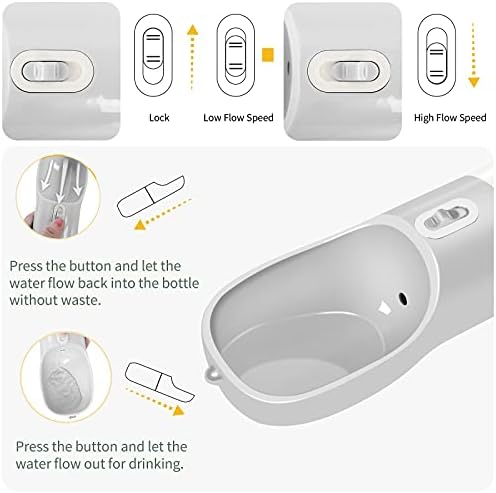 Lock

Low Flow Speed

High Flow Speed

Press the button and let the water flow back into the bottle without waste.

Press the button and let the water flow out for drinking.