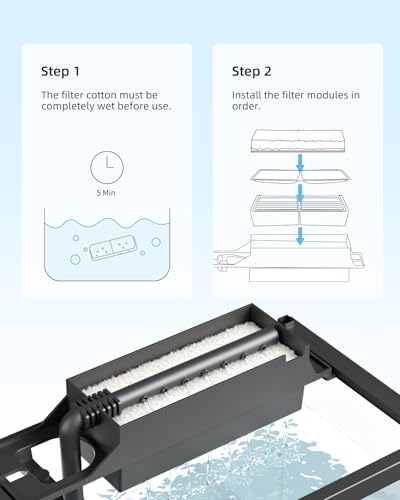 Step 1

The filter cotton must be completely wet before use.

5 Min

Step 2

Install the filter modules in order.