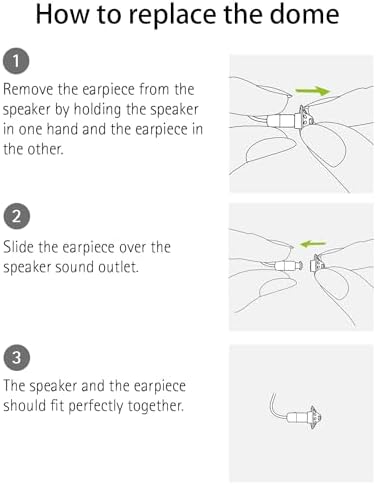 How to replace the dome

1

Remove the earpiece from the speaker by holding the speaker in one hand and the earpiece in the other.

2

Slide the earpiece over the speaker sound outlet.

3

The speaker and the earpiece should fit perfectly together.