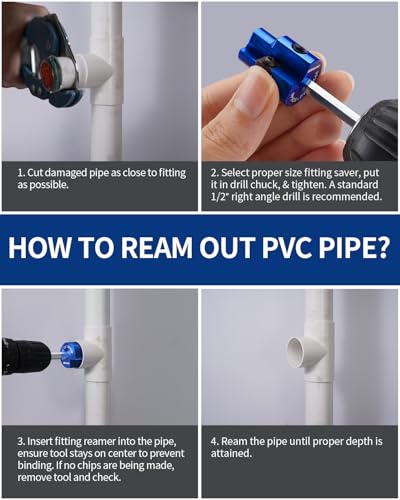 1. Cut damaged pipe as close to fitting as possible.

2. Select proper size fitting saver, put it in drill chuck, & tighten. A standard 1/2" right angle drill is recommended.

HOW TO REAM OUT PVC PIPE?

3. Insert fitting reamer into the pipe, ensure tool stays on center to prevent binding. If no chips are being made, remove tool and check.

4. Ream the pipe until proper depth is attained.