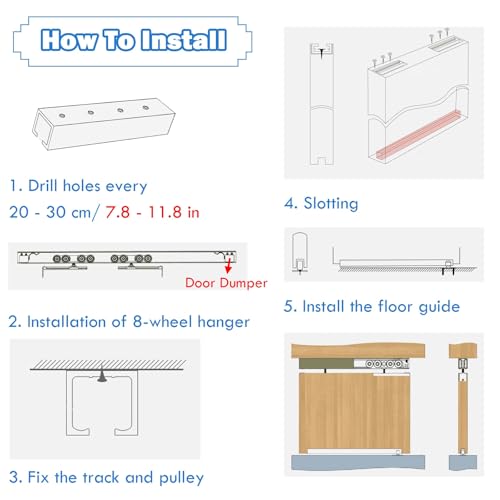 How To Install

1. Drill holes every
20 - 30 cm/ 7.8 - 11.8 in

Door Dumper

2. Installation of 8-wheel hanger

3. Fix the track and pulley

4. Slotting

5. Install the floor guide