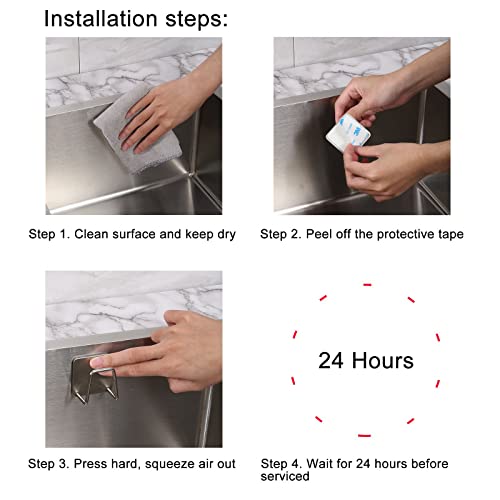 Installation steps:

Step 1. Clean surface and keep dry

Step 2. Peel off the protective tape

Step 3. Press hard, squeeze air out

24 Hours

Step 4. Wait for 24 hours before serviced