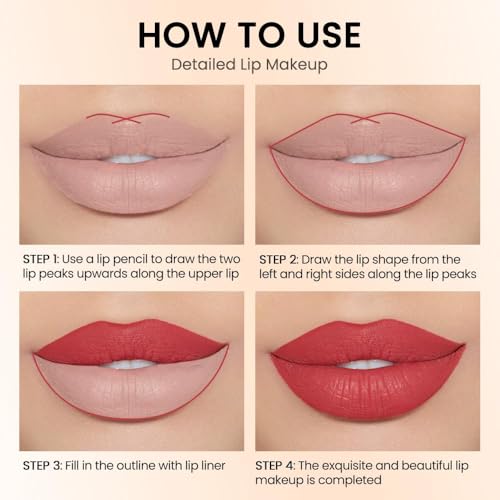 HOW TO USE
Detailed Lip Makeup

STEP 1: Use a lip pencil to draw the two lip peaks upwards along the upper lip

STEP 2: Draw the lip shape from the left and right sides along the lip peaks

STEP 3: Fill in the outline with lip liner

STEP 4: The exquisite and beautiful lip makeup is completed