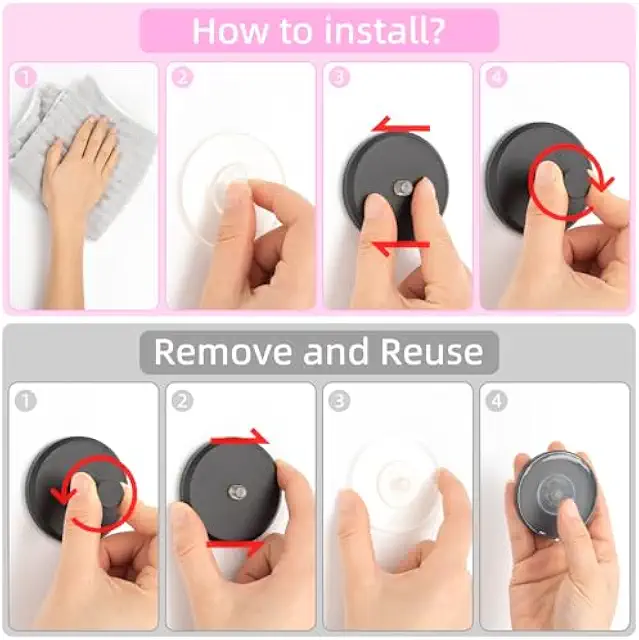 How to install?

1

2

3

4

Remove and Reuse

1

2

3

4