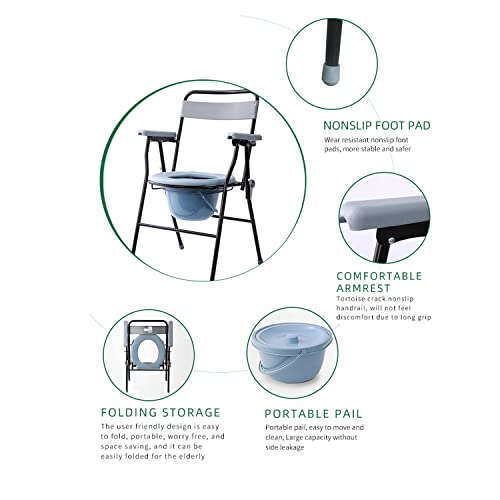 NONSLIP FOOT PAD
Wear resistant nonslip foot pads, more stable and safer

COMFORTABLE ARMREST
Tortoise crack nonslip handrail, will not feel discomfort due to long grip

FOLDING STORAGE
The user friendly design is easy to fold, portable, worry free, and space saving, and it can be easily folded for the elderly

PORTABLE PAIL
Portable pail, easy to move and clean, Large capacity without side leakage