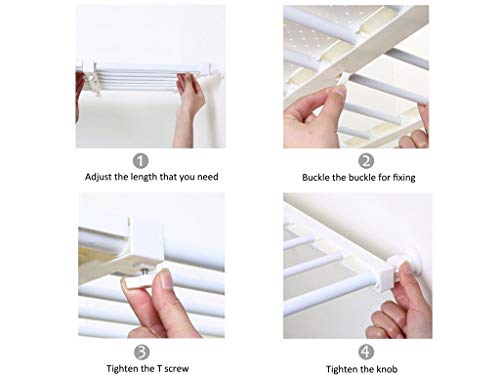 1
Adjust the length that you need

2
Buckle the buckle for fixing

3
Tighten the T screw

4
Tighten the knob