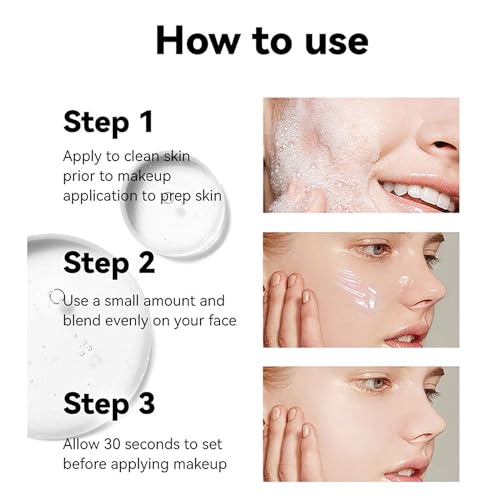 How to use

Step 1

Apply to clean skin prior to makeup application to prep skin

Step 2

Use a small amount and blend evenly on your face

Step 3

Allow 30 seconds to set before applying makeup