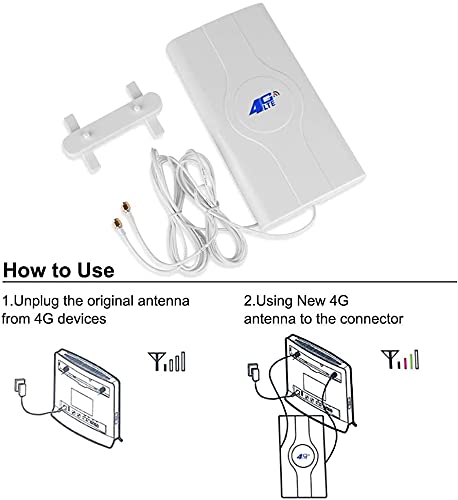 4G LTE

How to Use

1.Unplug the original antenna from 4G devices

2.Using New 4G antenna to the connector

4G