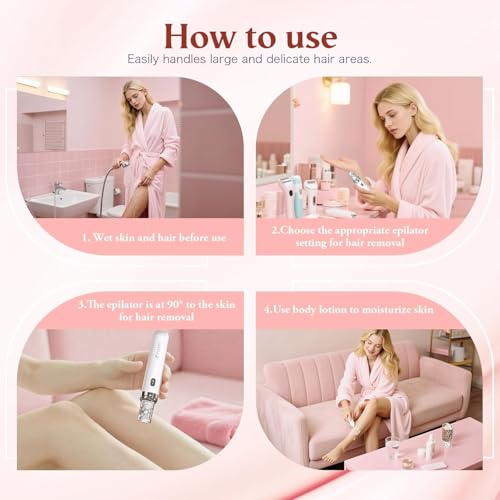 How to use
Easily handles large and delicate hair areas.

1. Wet skin and hair before use

2.Choose the appropriate epilator setting for hair removal

3.The epilator is at 90° to the skin for hair removal

4.Use body lotion to moisturize skin