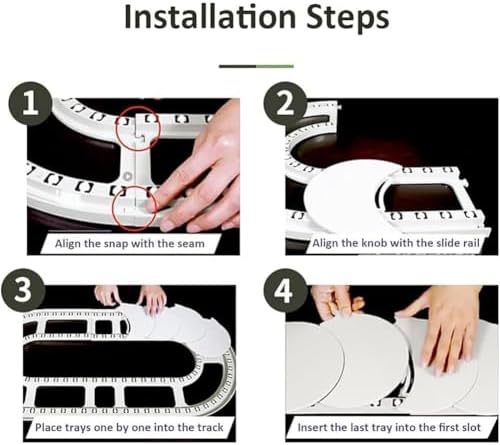 Installation Steps

1

Align the snap with the seam

2

Align the knob with the slide rail

3

Place trays one by one into the track

4

Insert the last tray into the first slot