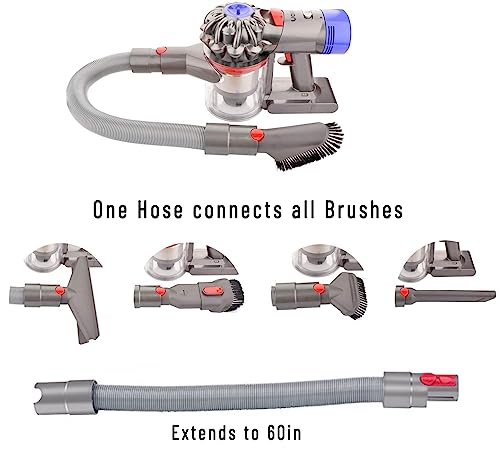 One Hose connects all Brushes

Extends to 60in