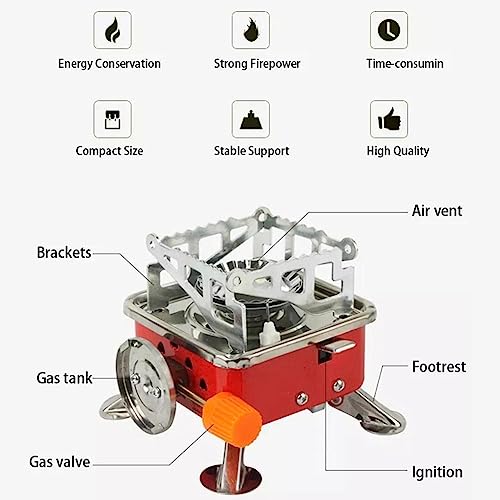 Energy Conservation
Strong Firepower
Time-consumin
Compact Size
Stable Support
High Quality

Air vent
Brackets
Gas tank
Footrest
Gas valve
Ignition