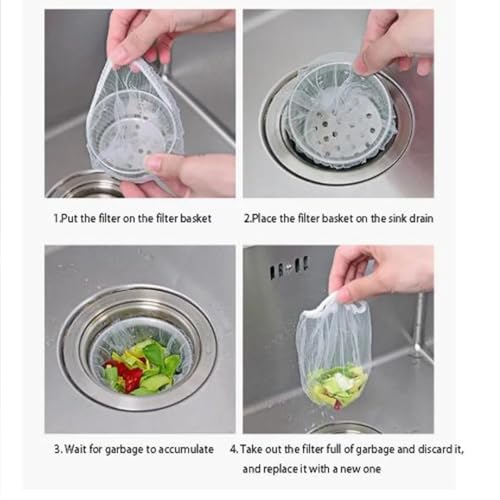 1.Put the filter on the filter basket

2.Place the filter basket on the sink drain

3. Wait for garbage to accumulate

4. Take out the filter full of garbage and discard it, and replace it with a new one