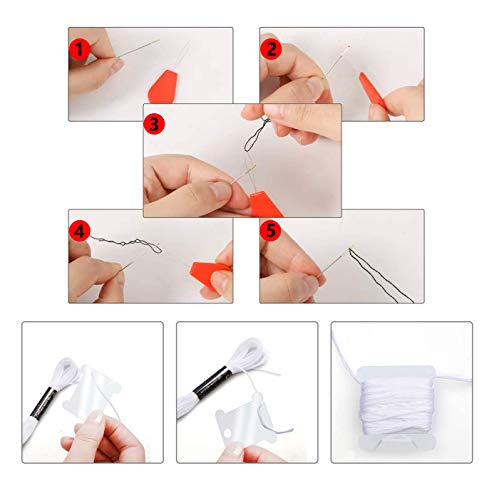 1
2
3
4
5