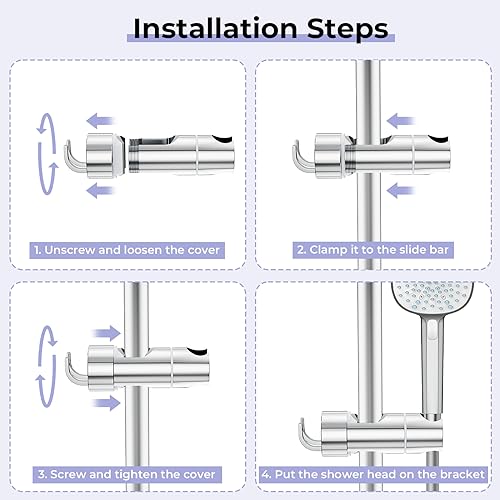 Installation Steps

1. Unscrew and loosen the cover

2. Clamp it to the slide bar

3. Screw and tighten the cover

4. Put the shower head on the bracket