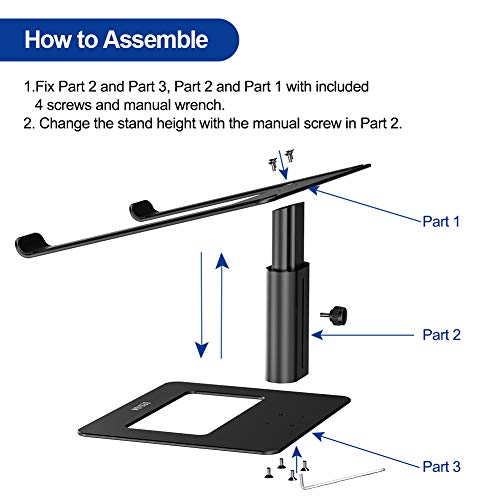 How to Assemble

1.Fix Part 2 and Part 3, Part 2 and Part 1 with included 4 screws and manual wrench.
2. Change the stand height with the manual screw in Part 2.

Part 1

Part 2

Part 3