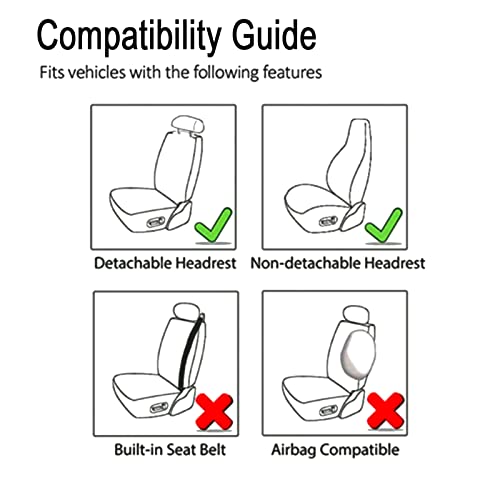 Compatibility Guide

Fits vehicles with the following features

Detachable Headrest

Non-detachable Headrest

Built-in Seat Belt

Airbag Compatible