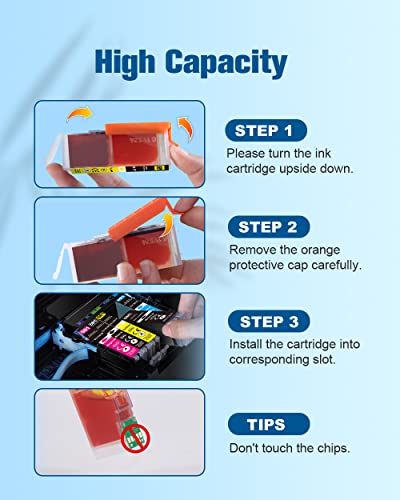 High Capacity

STEP 1
Please turn the ink cartridge upside down.

STEP 2
Remove the orange protective cap carefully.

STEP 3
Install the cartridge into corresponding slot.

TIPS
Don't touch the chips.