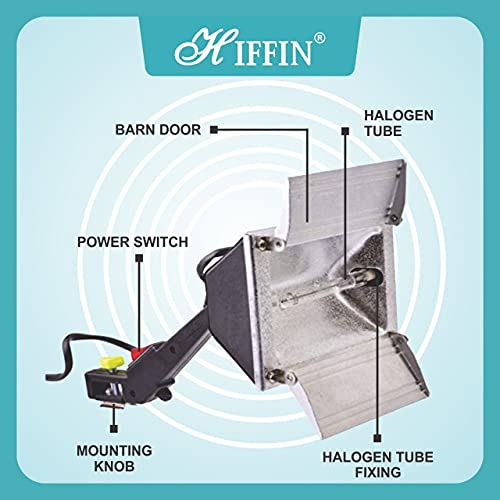 HIFFIN®

BARN DOOR

HALOGEN TUBE

POWER SWITCH

MOUNTING KNOB

HALOGEN TUBE FIXING