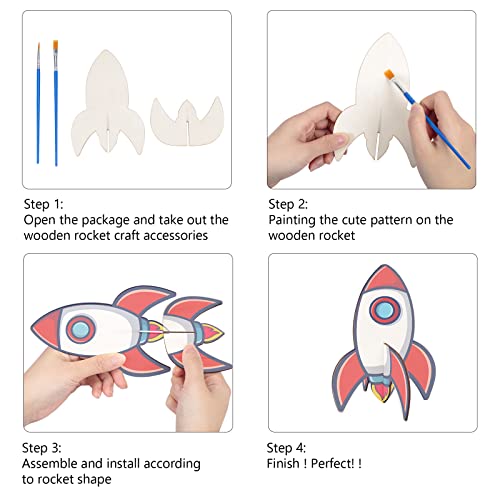 Step 1:
Open the package and take out the wooden rocket craft accessories

Step 2:
Painting the cute pattern on the wooden rocket

Step 3:
Assemble and install according to rocket shape

Step 4:
Finish ! Perfect! !