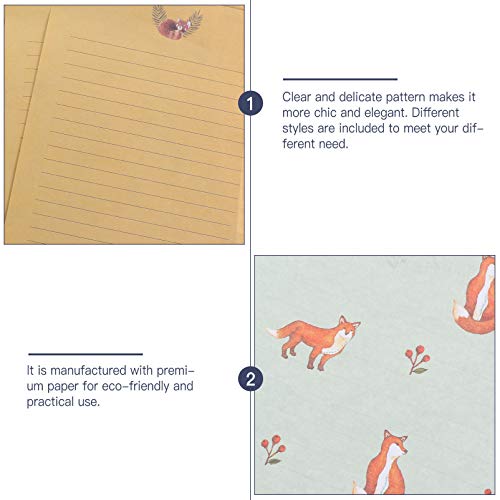 1

Clear and delicate pattern makes it more chic and elegant. Different styles are included to meet your different need.

It is manufactured with premium paper for eco-friendly and practical use.

2