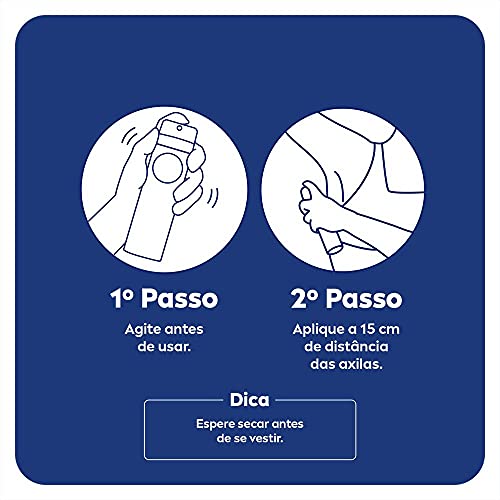 1º Passo

Agite antes de usar.

2º Passo

Aplique a 15 cm de distância das axilas.

Dica

Espere secar antes de se vestir.