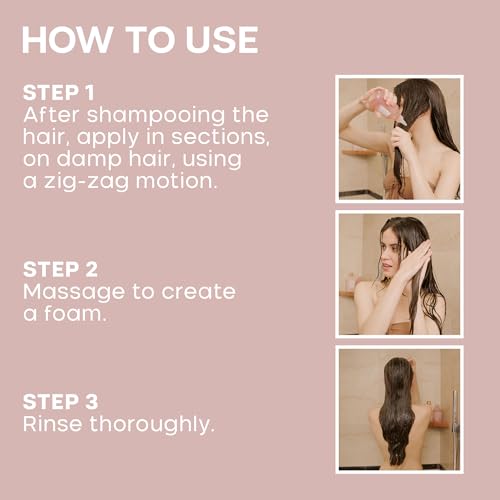 HOW TO USE

STEP 1
After shampooing the hair, apply in sections, on damp hair, using a zig-zag motion.

STEP 2
Massage to create a foam.

STEP 3
Rinse thoroughly.