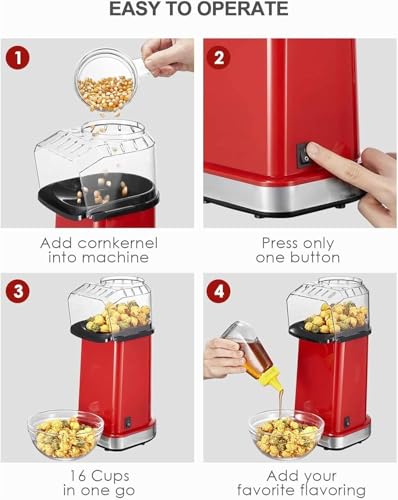 EASY TO OPERATE

1

Add cornkernel into machine

2

Press only one button

3

16 Cups in one go

4

Add your favorite flavoring