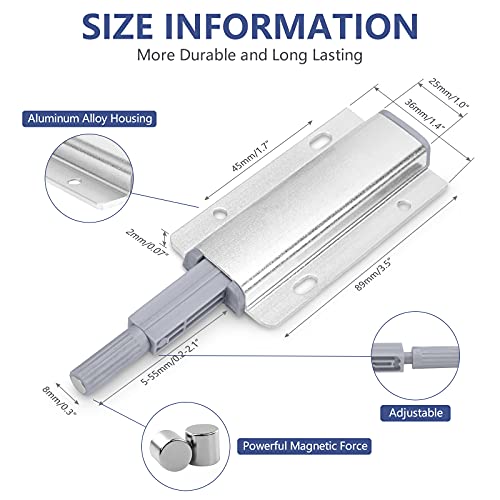 SIZE INFORMATION
More Durable and Long Lasting

Aluminum Alloy Housing

25mm/1.0"
36mm/1.4"
45mm/1.7"
2mm/0.07"
89mm/3.5"
5-55mm/0.2-2.1"
8mm/0.3"

Adjustable

Powerful Magnetic Force