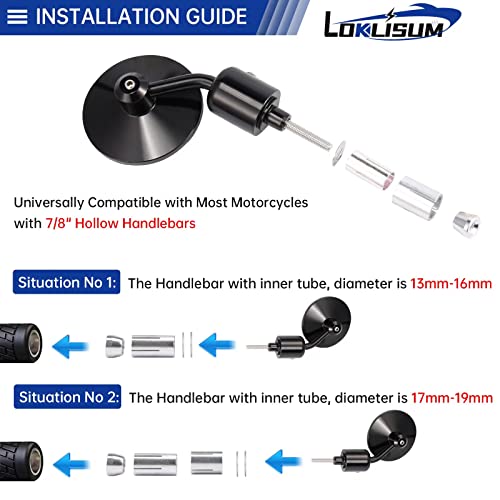 INSTALLATION GUIDE

LOKLISUM

Universally Compatible with Most Motorcycles with 7/8" Hollow Handlebars

Situation No 1: The Handlebar with inner tube, diameter is 13mm-16mm

Situation No 2: The Handlebar with inner tube, diameter is 17mm-19mm