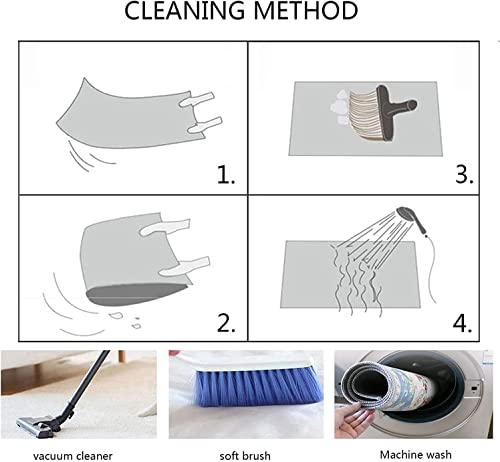 CLEANING METHOD

1.

3.

2.

4.

vacuum cleaner

soft brush

Machine wash