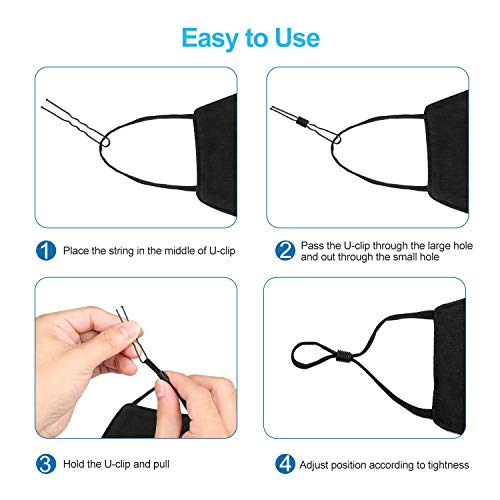 Easy to Use

1 Place the string in the middle of U-clip

2 Pass the U-clip through the large hole and out through the small hole

3 Hold the U-clip and pull

4 Adjust position according to tightness