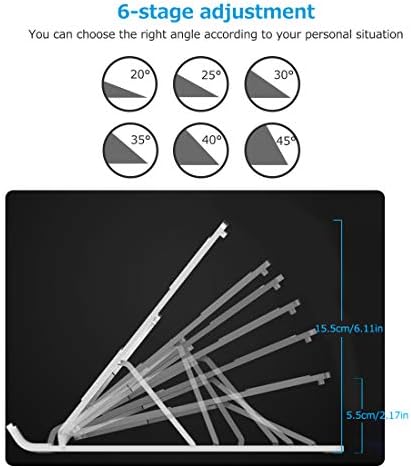 6-stage adjustment

You can choose the right angle according to your personal situation

20°

25°

30°

35°

40°

45°

15.5cm/6.11in

5.5cm/2.17in