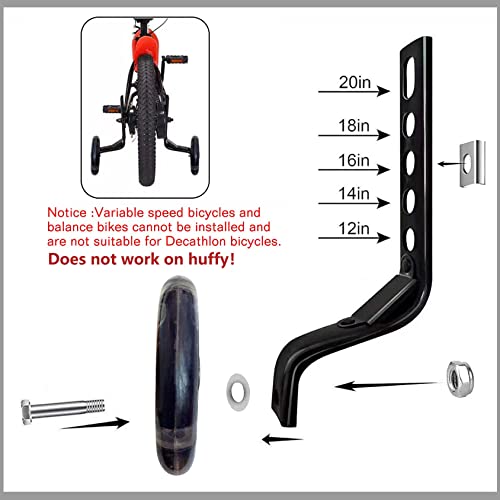 Notice :Variable speed bicycles and balance bikes cannot be installed and are not suitable for Decathlon bicycles.

Does not work on huffy!

20in

18in

16in

14in

12in