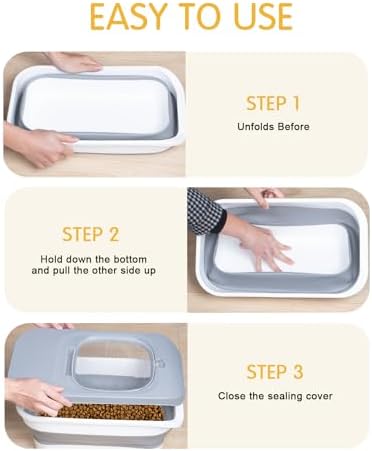 EASY TO USE

STEP 1
Unfolds Before

STEP 2
Hold down the bottom and pull the other side up

STEP 3
Close the sealing cover