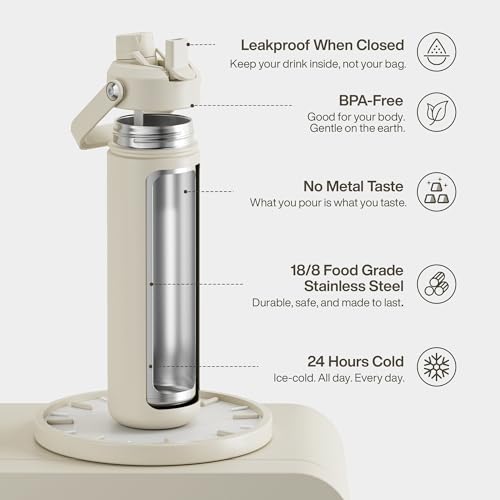 Leakproof When Closed
Keep your drink inside, not your bag.

BPA-Free
Good for your body. Gentle on the earth.

No Metal Taste
What you pour is what you taste.

18/8 Food Grade Stainless Steel
Durable, safe, and made to last.

24 Hours Cold
Ice-cold. All day. Every day.