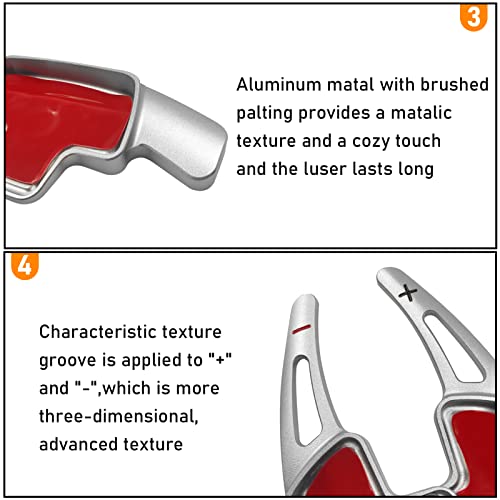 3

Aluminum matal with brushed palting provides a matalic texture and a cozy touch and the luser lasts long

4

Characteristic texture groove is applied to "+" and "-",which is more three-dimensional, advanced texture

−

+