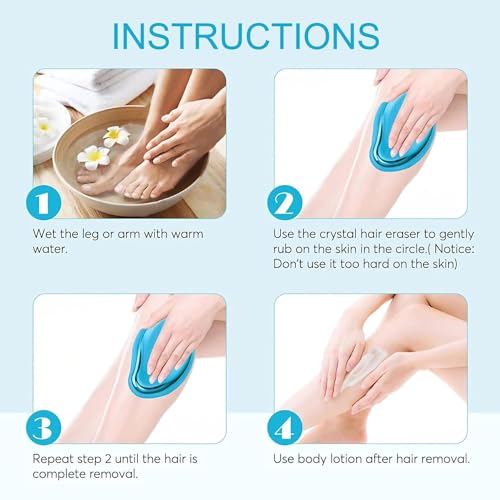 INSTRUCTIONS

1

Wet the leg or arm with warm water.

2

Use the crystal hair eraser to gently rub on the skin in the circle.( Notice: Don't use it too hard on the skin)

3

Repeat step 2 until the hair is complete removal.

4

Use body lotion after hair removal.