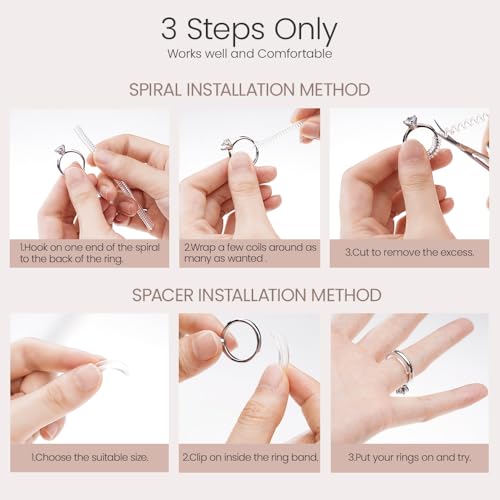 3 Steps Only
Works well and Comfortable

SPIRAL INSTALLATION METHOD

1.Hook on one end of the spiral to the back of the ring.

2.Wrap a few coils around as many as wanted .

3.Cut to remove the excess.

SPACER INSTALLATION METHOD

1.Choose the suitable size.

2.Clip on inside the ring band.

3.Put your rings on and try.