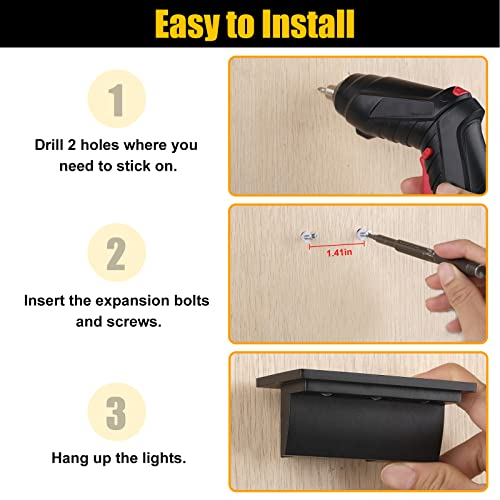 Easy to Install

1

Drill 2 holes where you need to stick on.

2

Insert the expansion bolts and screws.

1.41in

3

Hang up the lights.