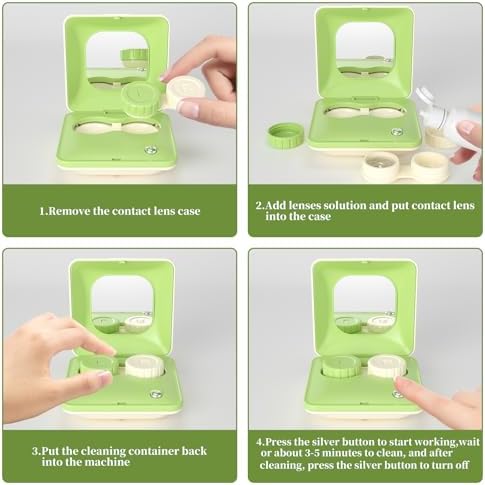 1.Remove the contact lens case

2.Add lenses solution and put contact lens into the case

3.Put the cleaning container back into the machine

4.Press the silver button to start working,wait or about 3-5 minutes to clean, and after cleaning, press the silver button to turn off