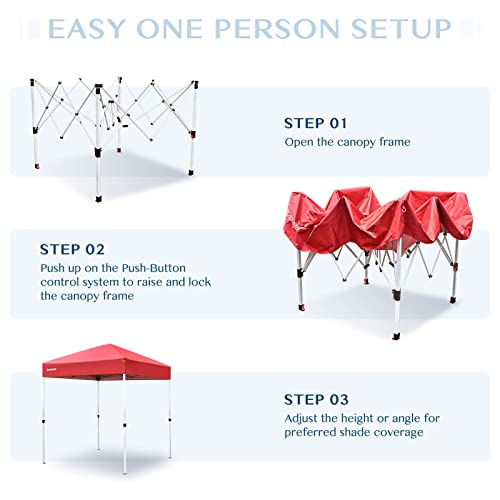 EASY ONE PERSON SETUP

STEP 01
Open the canopy frame

STEP 02
Push up on the Push-Button control system to raise and lock the canopy frame

STEP 03
Adjust the height or angle for preferred shade coverage