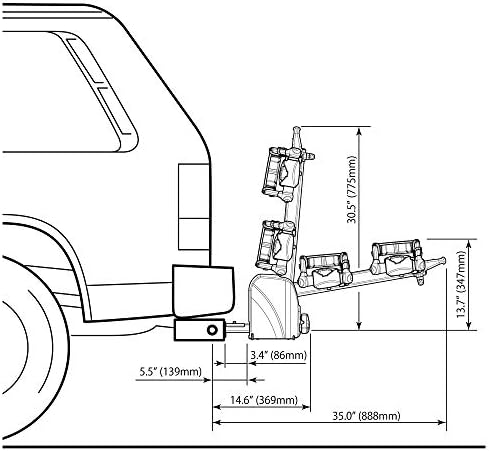 30.5" (775mm)

13.7" (347mm)

3.4" (86mm)

5.5" (139mm)

14.6" (369mm)

35.0" (888mm)