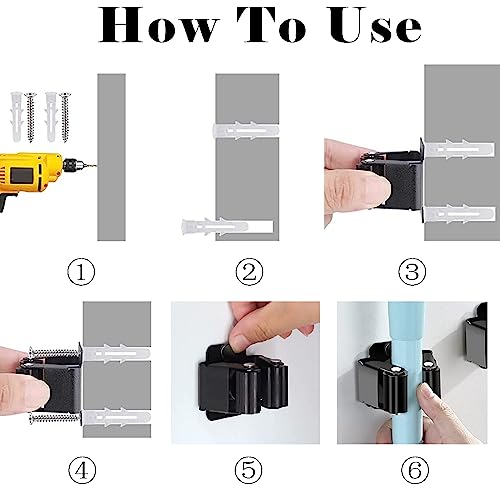 How To Use

①

②

③

④

⑤

⑥